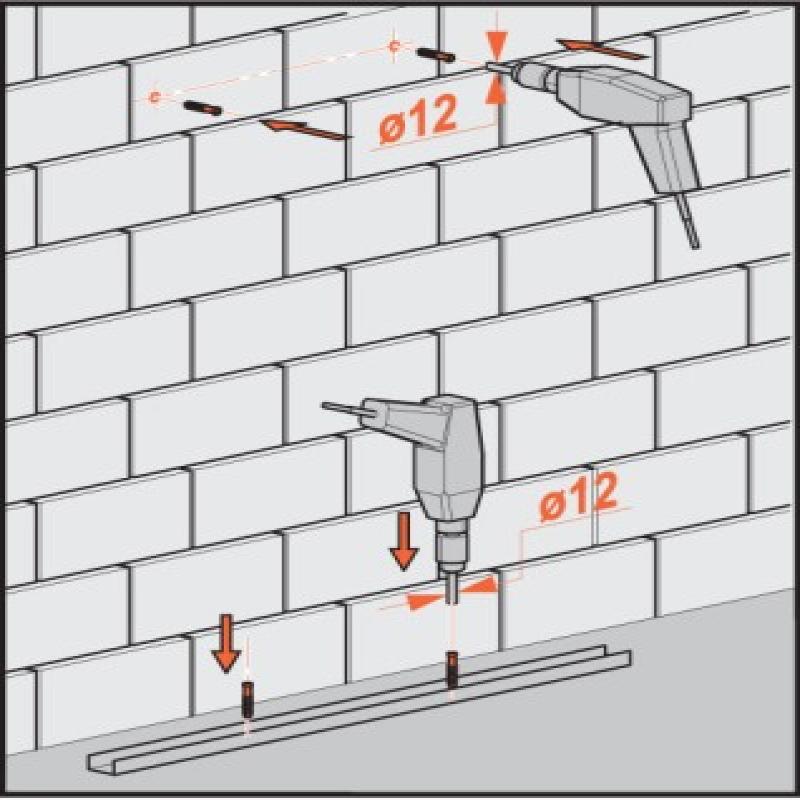 ø12

ø12